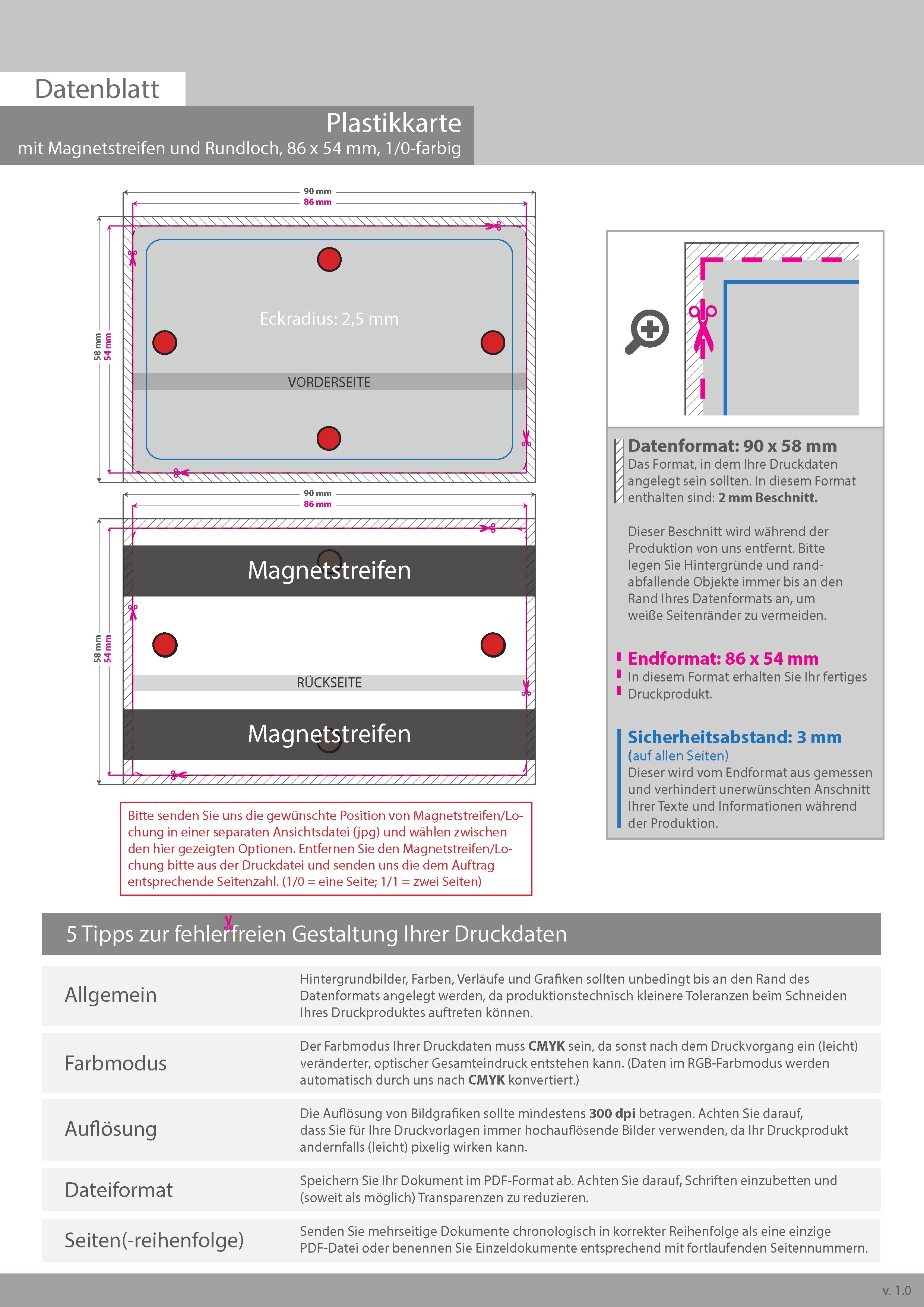 Datenblatt

Plastikkarte
mit Magnetstreifen und Rundloch, 86 x 54 mm, 1/0-farbig

90 mm
86 mm
58 mm
54 mm

Eckradius: 2,5 mm

VORDERSEITE

90 mm
86 mm
58 mm
54 mm

Magnetstreifen

RÜCKSEITE

Magnetstreifen

Bitte senden Sie uns die gewünschte Position von Magnetstreifen/Lochung in einer separaten Ansichtsdatei (jpg) und wählen zwischen den hier gezeigten Optionen. Entfernen Sie den Magnetstreifen/Lochung bitte aus der Druckdatei und senden uns die dem Auftrag entsprechende Seitenzahl. (1/0 = eine Seite; 1/1 = zwei Seiten)

Datenformat: 90 x 58 mm
Das Format, in dem Ihre Druckdaten angelegt sein sollten. In diesem Format enthalten sind: 2 mm Beschnitt.

Dieser Beschnitt wird während der Produktion von uns entfernt. Bitte legen Sie Hintergründe und randabfallende Objekte immer bis an den Rand Ihres Datenformats an, um weiße Seitenränder zu vermeiden.

Endformat: 86 x 54 mm
In diesem Format erhalten Sie Ihr fertiges Druckprodukt.

Sicherheitsabstand: 3 mm
(auf allen Seiten)
Dieser wird vom Endformat aus gemessen und verhindert unerwünschten Anschnitt Ihrer Texte und Informationen während der Produktion.

5 Tipps zur fehlerfreien Gestaltung Ihrer Druckdaten

| Allgemein | Hintergrundbilder, Farben, Verläufe und Grafiken sollten unbedingt bis an den Rand des Datenformats angelegt werden, da produktionstechnisch kleinere Toleranzen beim Schneiden Ihres Druckproduktes auftreten können. |
|---|---|
| Farbmodus | Der Farbmodus Ihrer Druckdaten muss CMYK sein, da sonst nach dem Druckvorgang ein (leicht) veränderter, optischer Gesamteindruck entstehen kann. (Daten im RGB-Farbmodus werden automatisch durch uns nach CMYK konvertiert.) |
| Auflösung | Die Auflösung von Bildgrafiken sollte mindestens 300 dpi betragen. Achten Sie darauf, dass Sie für Ihre Druckvorlagen immer hochauflösende Bilder verwenden, da Ihr Druckprodukt andernfalls (leicht) pixelig wirken kann. |
| Dateiformat | Speichern Sie Ihr Dokument im PDF-Format ab. Achten Sie darauf, Schriften einzubetten und (soweit als möglich) Transparenzen zu reduzieren. |
| Seiten(-reihenfolge) | Senden Sie mehrseitige Dokumente chronologisch in korrekter Reihenfolge als eine einzige PDF-Datei oder benennen Sie Einzeldokumente entsprechend mit fortlaufenden Seitennummern. |

v. 1.0